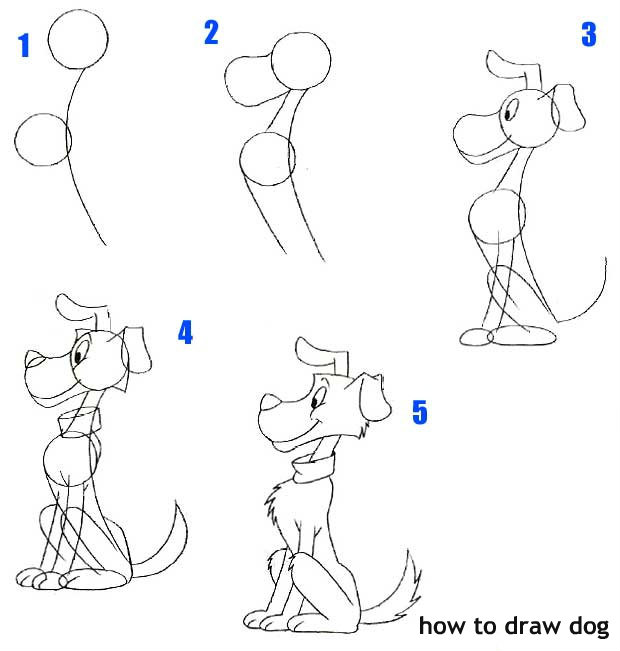 1

2

3

4

5

how to draw dog