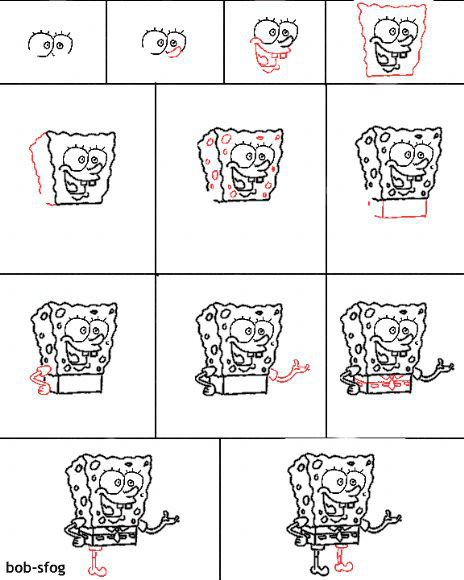 bob-sfog